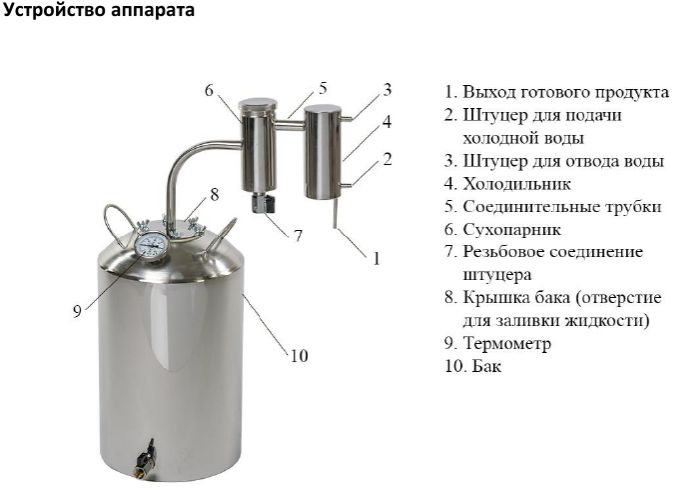 Устройство аппарата

6
5
3
4
2
8
7
1
9
10

1. Выход готового продукта
2. Штуцер для подачи холодной воды
3. Штуцер для отвода воды
4. Холодильник
5. Соединительные трубки
6. Сухопарник
7. Резьбовое соединение штуцера
8. Крышка бака (отверстие для заливки жидкости)
9. Термометр
10. Бак